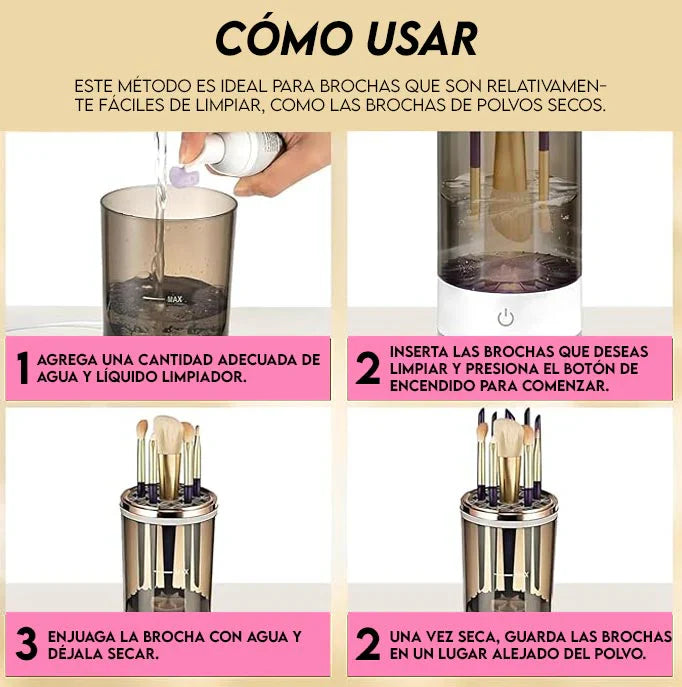 CÓMO USAR

ESTE MÉTODO ES IDEAL PARA BROCHAS QUE SON RELATIVAMENTE FÁCILES DE LIMPIAR, COMO LAS BROCHAS DE POLVOS SECOS.

MAX

1 AGREGA UNA CANTIDAD ADECUADA DE AGUA Y LÍQUIDO LIMPIADOR.

2 INSERTA LAS BROCHAS QUE DESEAS LIMPIAR Y PRESIONA EL BOTÓN DE ENCENDIDO PARA COMENZAR.

3 ENJUAGA LA BROCHA CON AGUA Y DÉJALA SECAR.

2 UNA VEZ SECA, GUARDA LAS BROCHAS EN UN LUGAR ALEJADO DEL POLVO.